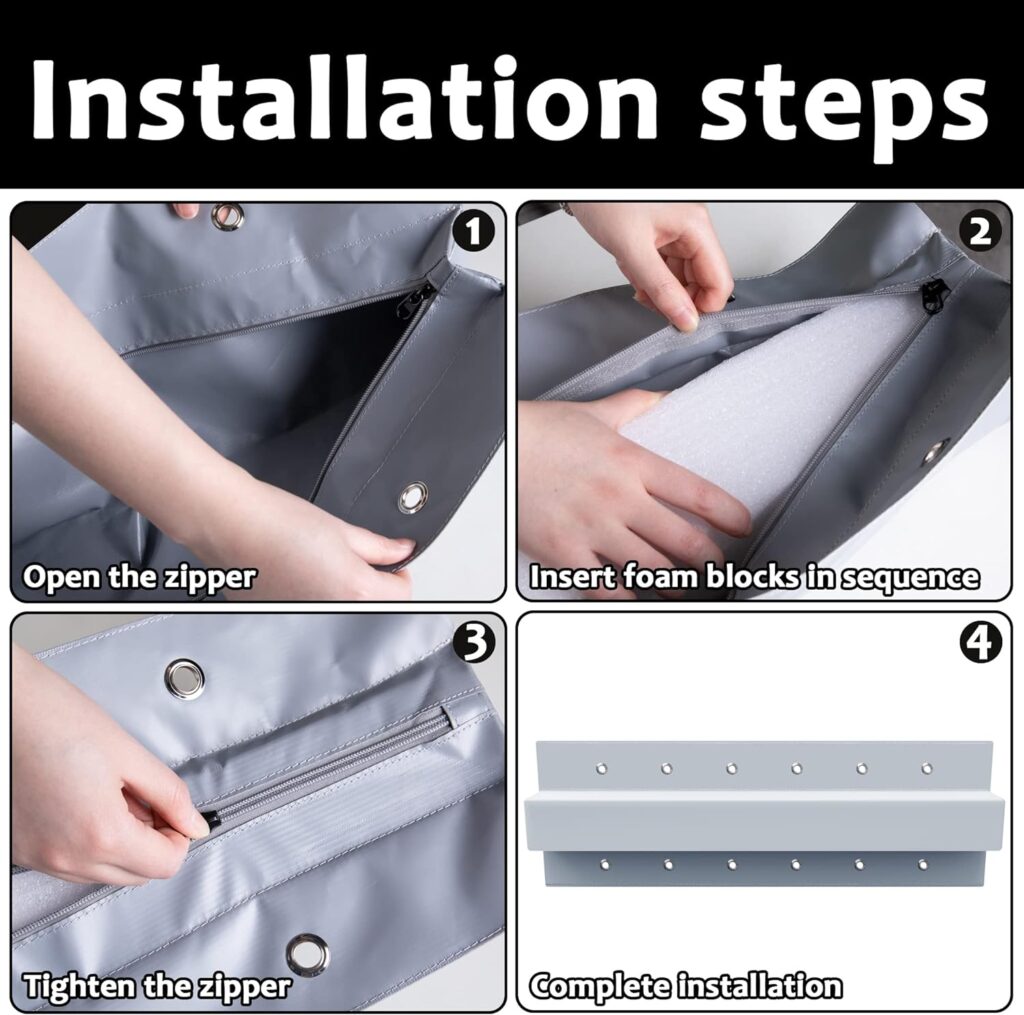 Installation steps

1
Open the zipper

2
Insert foam blocks in sequence

3
Tighten the zipper

4
Complete installation